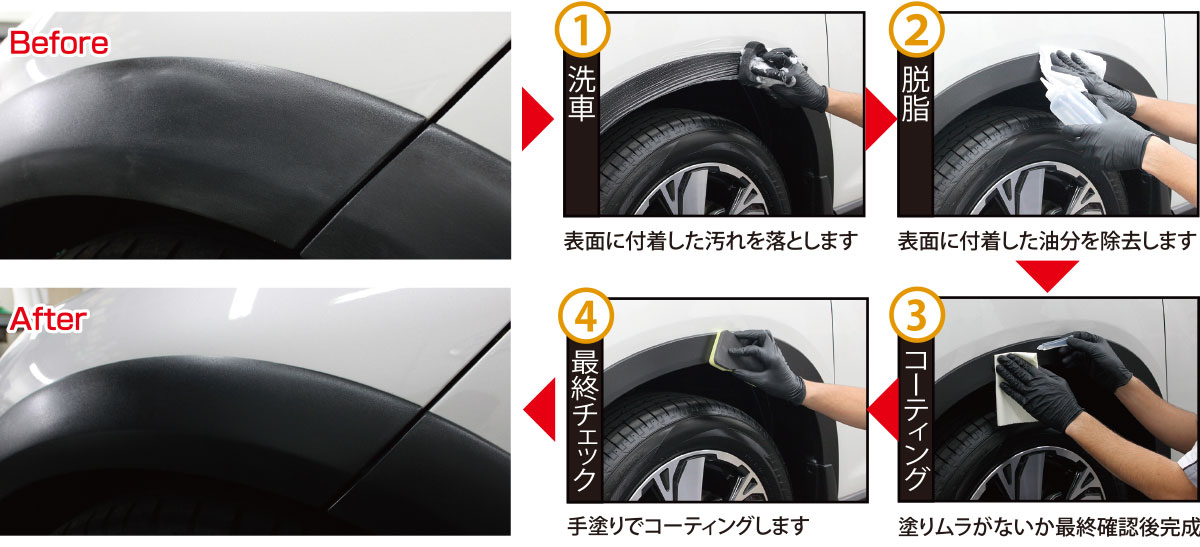 Before

After

1
洗車
表面に付着した汚れを落とします

2
脱脂
表面に付着した油分を除去します

3
コーティング
塗りムラがないか最終確認後完成

4
最終チェック
手塗りでコーティングします